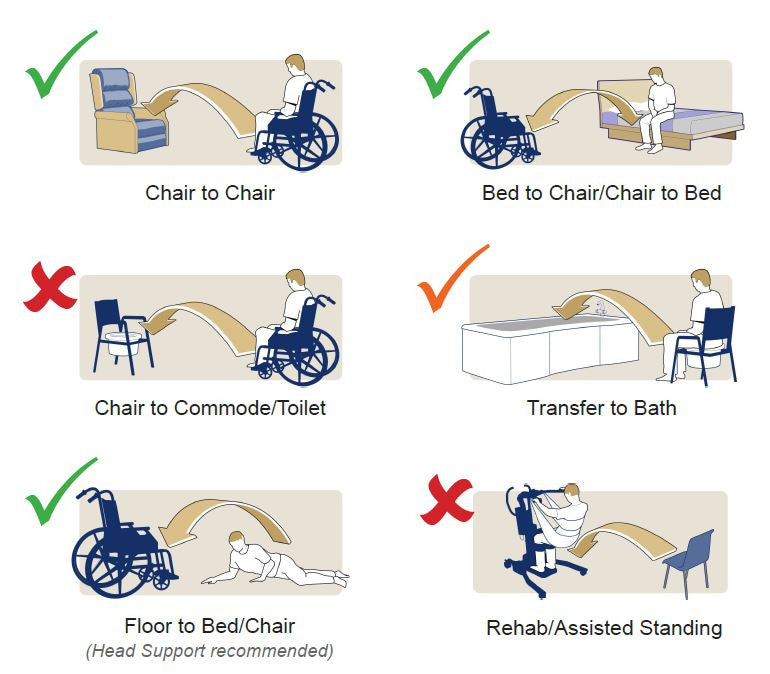 Chair to Chair

Bed to Chair/Chair to Bed

Chair to Commode/Toilet

Transfer to Bath

Floor to Bed/Chair
(Head Support recommended)

Rehab/Assisted Standing