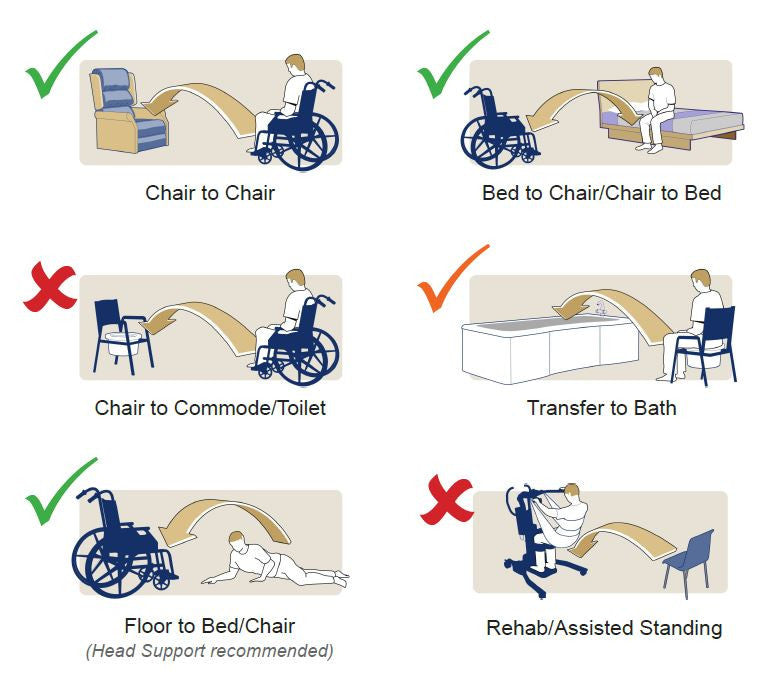 Chair to Chair

Bed to Chair/Chair to Bed

Chair to Commode/Toilet

Transfer to Bath

Floor to Bed/Chair
(Head Support recommended)

Rehab/Assisted Standing